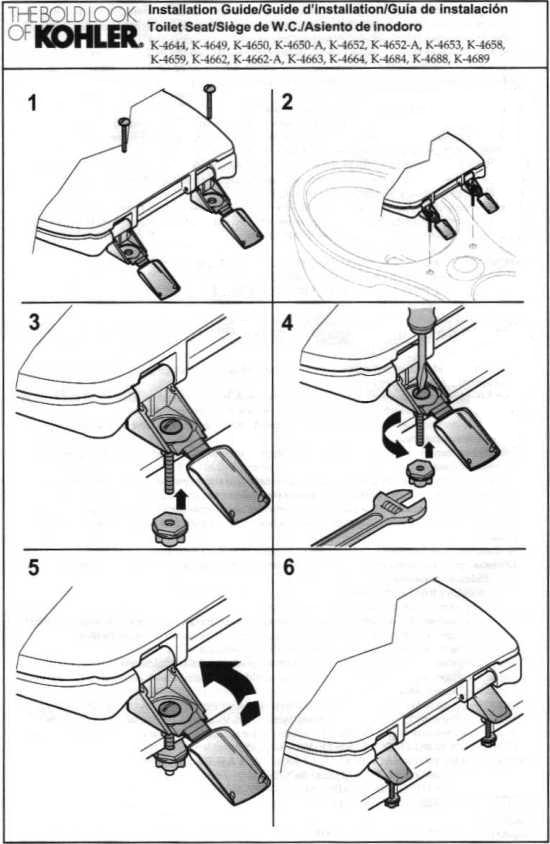 THE BOLD LOOK OF KOHLER.

Installation Guide/Guide d'installation/Guía de instalación
Toilet Seat/Siège de W.C./Asiento de inodoro
K-4644, K-4649, K-4650, K-4650-A, K-4652, K-4652-A, K-4653, K-4658, K-4659, K-4662, K-4662-A, K-4663, K-4664, K-4684, K-4688, K-4689

1

2

3

4

5

6