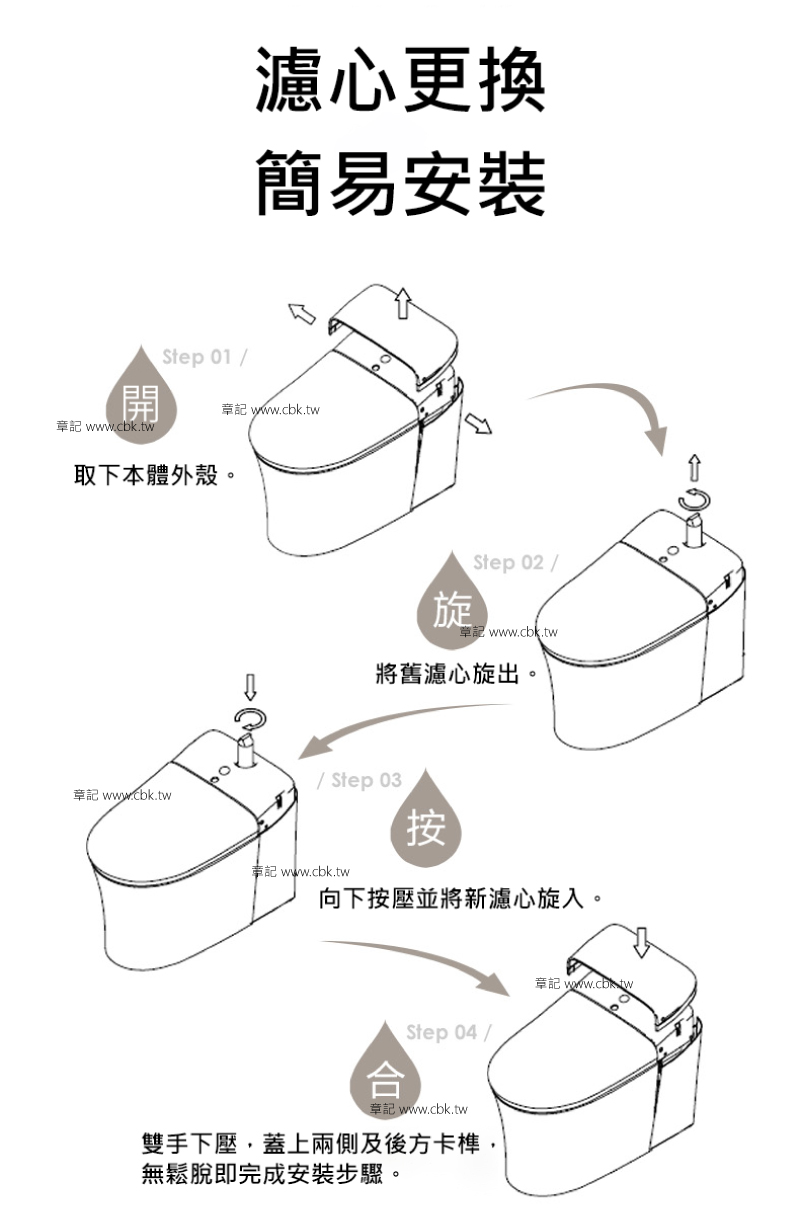 濾心更換
簡易安裝

Step 01 /
開
章記 www.cbk.tw
章記 www.cbk.tw
取下本體外殼。

Step 02 /
旋
章記 www.cbk.tw
將舊濾心旋出。

/ Step 03
按
章記 www.cbk.tw
章記 www.cbk.tw
向下按壓並將新濾心旋入。

章記 www.cbk.tw
Step 04 /
合
章記 www.cbk.tw
雙手下壓，蓋上兩側及後方卡榫，無鬆脫即完成安裝步驟。