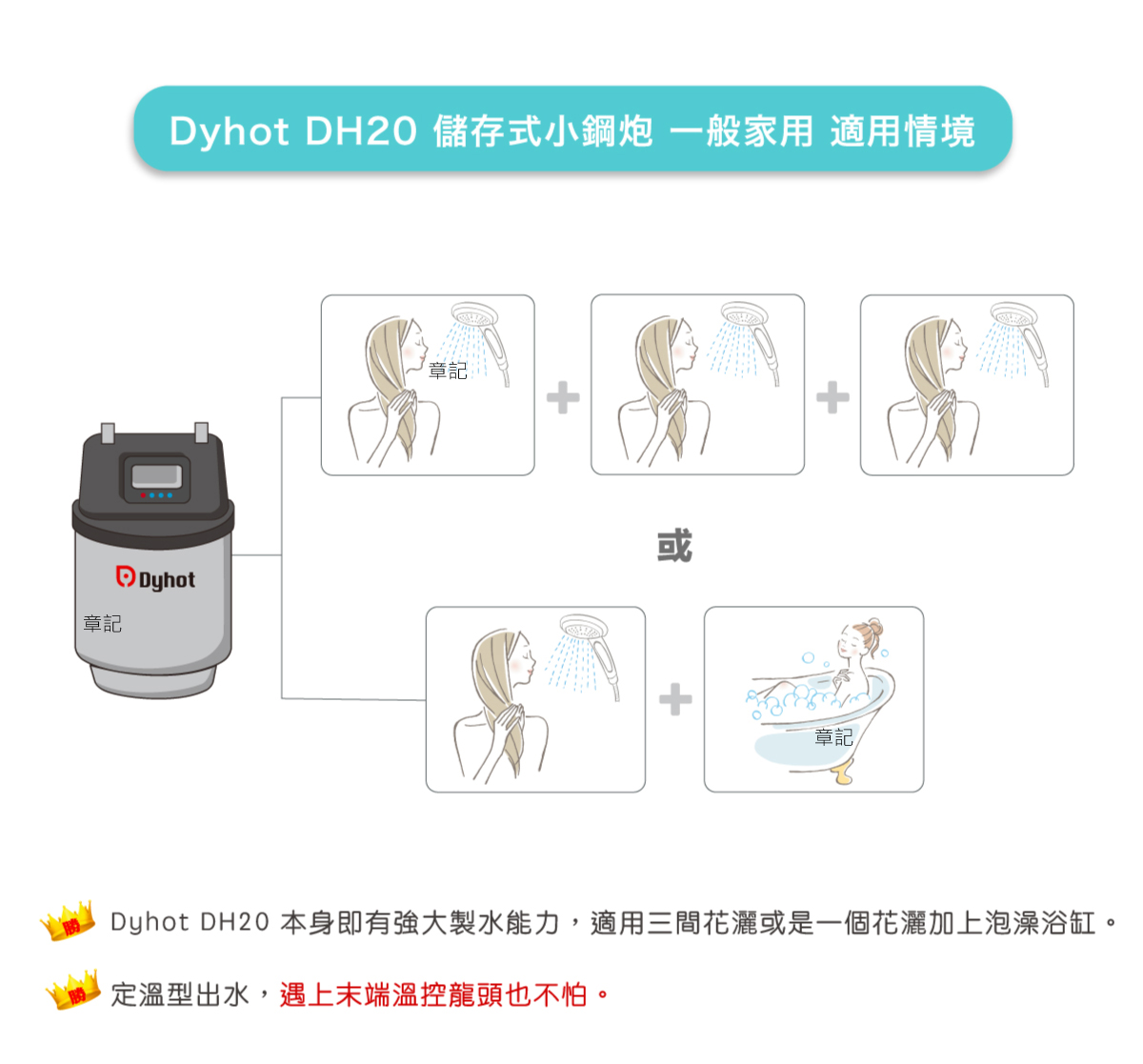 Dyhot DH20 儲存式小鋼炮 一般家用 適用情境

章記

Dyhot

章記

或

章記

勝 Dyhot DH20 本身即有強大製水能力，適用三間花灑或是一個花灑加上泡澡浴缸。

勝 定溫型出水，遇上末端溫控龍頭也不怕。