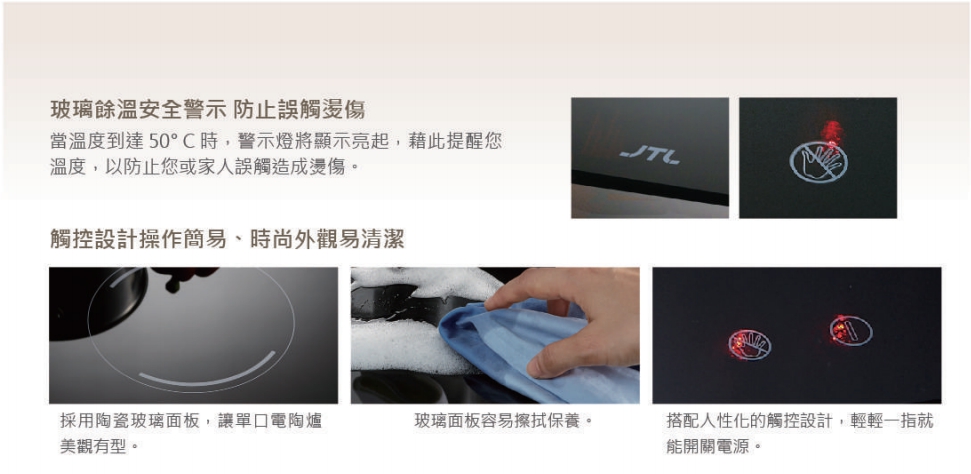 玻璃餘溫安全警示 防止誤觸燙傷

當溫度到達 50° C 時，警示燈將顯示亮起，藉此提醒您溫度，以防止您或家人誤觸造成燙傷。

JTL

觸控設計操作簡易、時尚外觀易清潔

採用陶瓷玻璃面板，讓單口電陶爐美觀有型。

玻璃面板容易擦拭保養。

搭配人性化的觸控設計，輕輕一指就能開關電源。