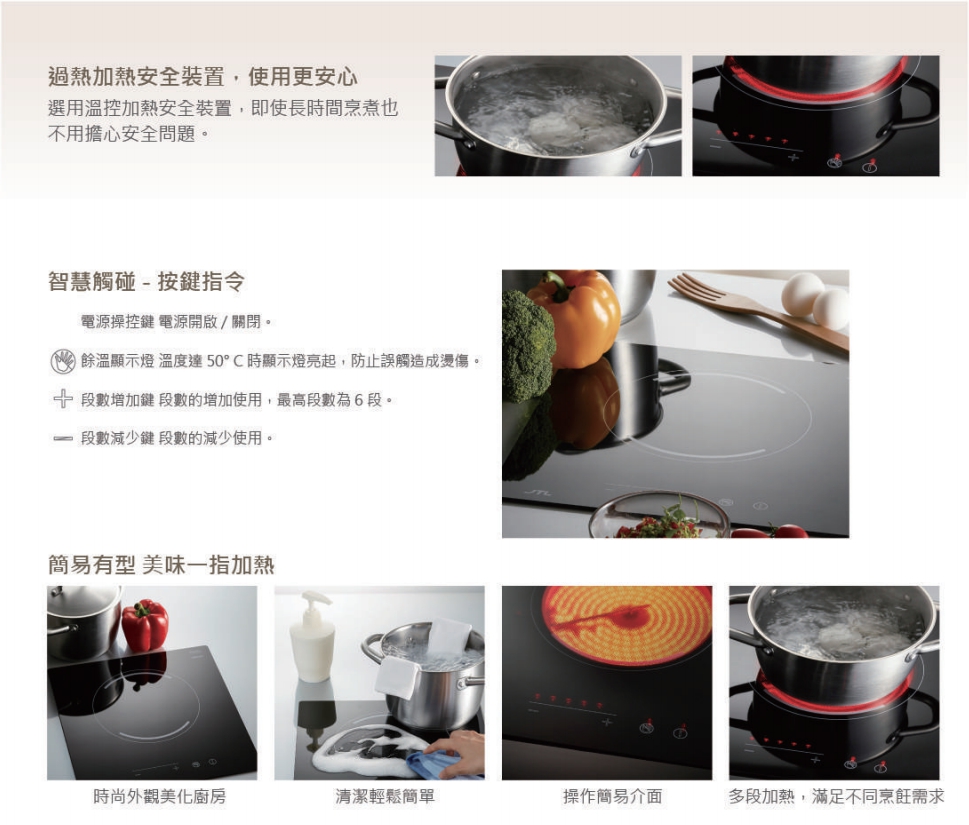 過熱加熱安全裝置，使用更安心

選用溫控加熱安全裝置，即使長時間烹煮也不用擔心安全問題。

智慧觸碰 - 按鍵指令

電源操控鍵 電源開啟 / 關閉。

餘溫顯示燈 溫度達 50° C 時顯示燈亮起，防止誤觸造成燙傷。

段數增加鍵 段數的增加使用，最高段數為 6 段。

段數減少鍵 段數的減少使用。

簡易有型 美味一指加熱

時尚外觀美化廚房

清潔輕鬆簡單

操作簡易介面

多段加熱，滿足不同烹飪需求