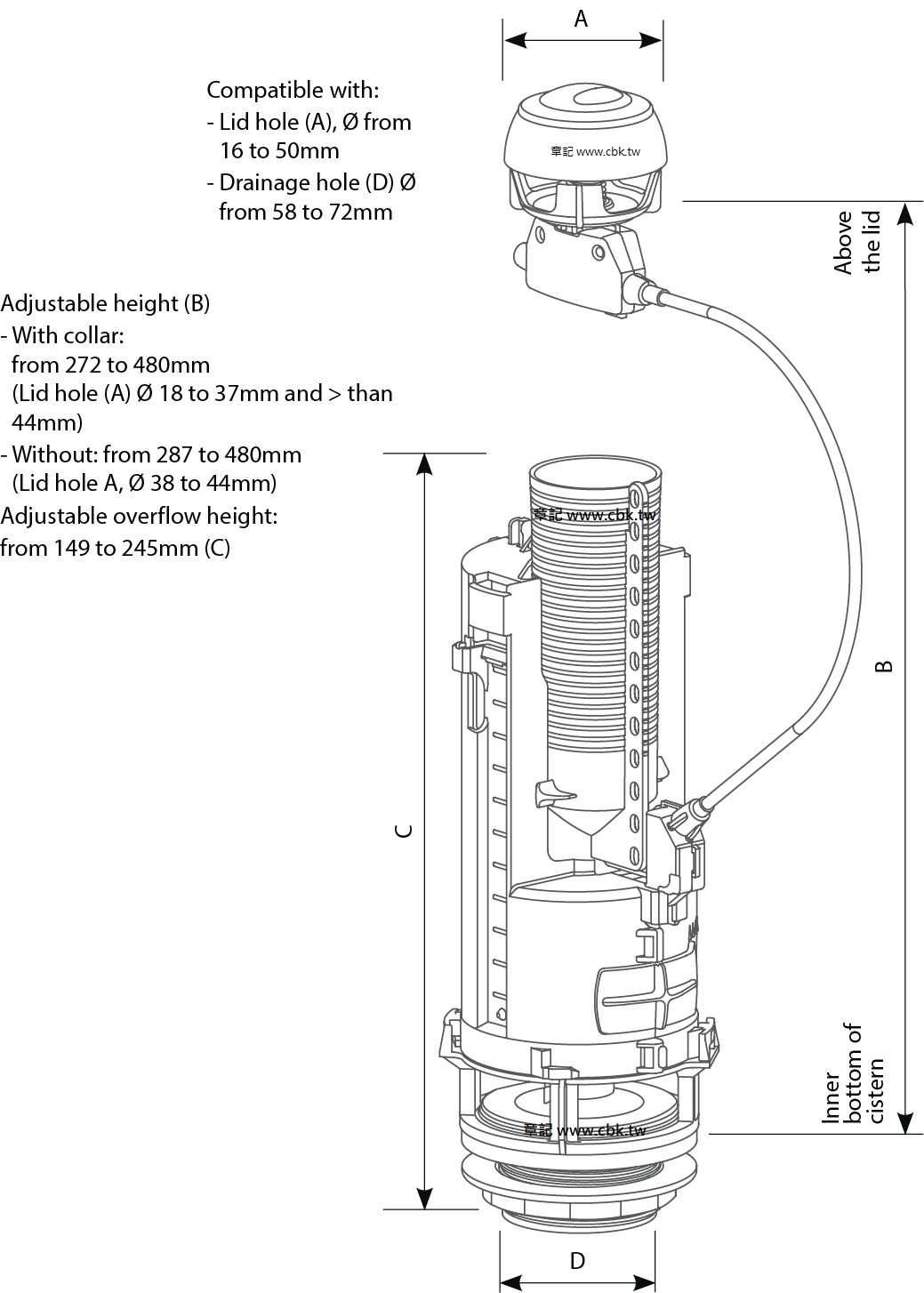 A

Compatible with:
- Lid hole (A), Ø from 16 to 50mm
- Drainage hole (D) Ø from 58 to 72mm

章記 www.cbk.tw

Above the lid

Adjustable height (B)
- With collar: from 272 to 480mm (Lid hole (A) Ø 18 to 37mm and > than 44mm)
- Without: from 287 to 480mm (Lid hole A, Ø 38 to 44mm)
Adjustable overflow height: from 149 to 245mm (C)

章記 www.cbk.tw

B

C

Inner bottom of cistern

章記 www.cbk.tw

D