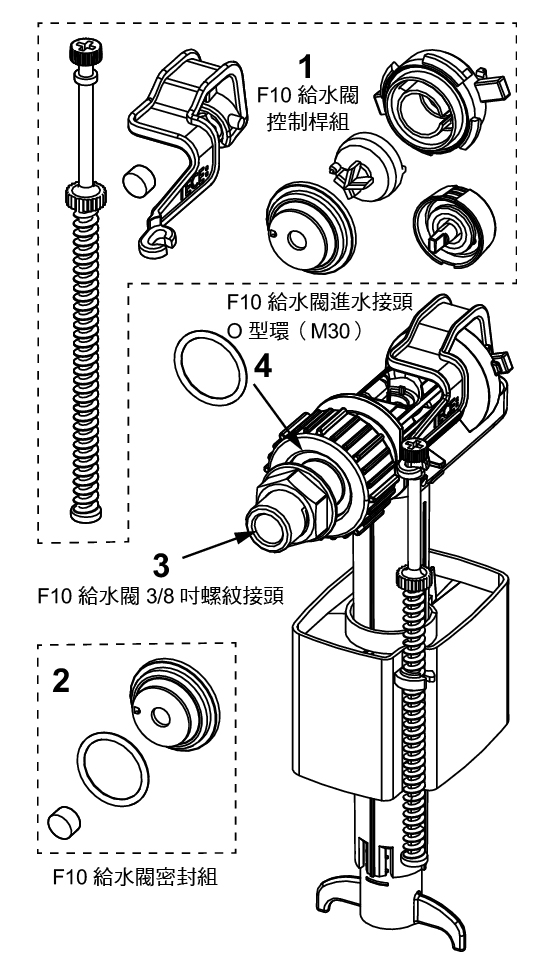 1
F10 給水閥
控制桿組

F10 給水閥進水接頭
O 型環（M30）

4

3
F10 給水閥 3/8 吋螺紋接頭

2

F10 給水閥密封組