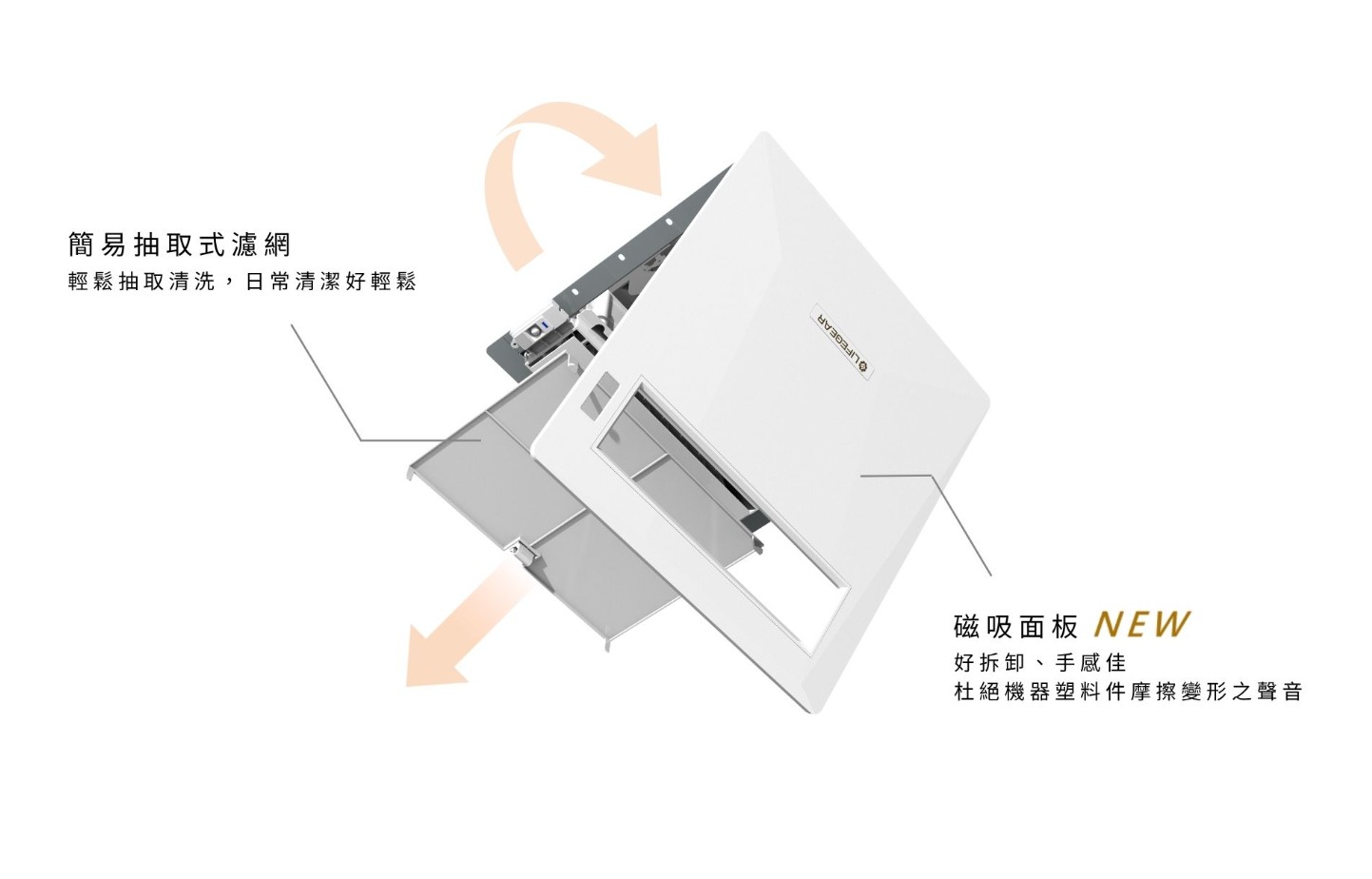 簡易抽取式濾網
輕鬆抽取清洗，日常清潔好輕鬆

LIFEGEAR

磁吸面板 NEW
好拆卸、手感佳
杜絕機器塑料件摩擦變形之聲音