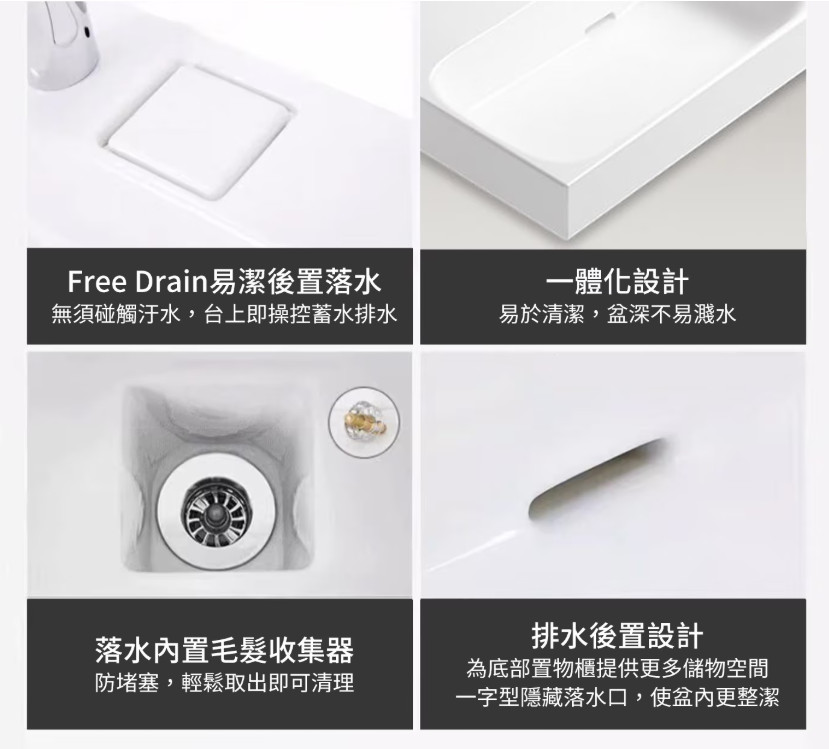 Free Drain易潔後置落水
無須碰觸汙水，台上即操控蓄水排水

一體化設計
易於清潔，盆深不易濺水

落水內置毛髮收集器
防堵塞，輕鬆取出即可清理

排水後置設計
為底部置物櫃提供更多儲物空間
一字型隱藏落水口，使盆內更整潔