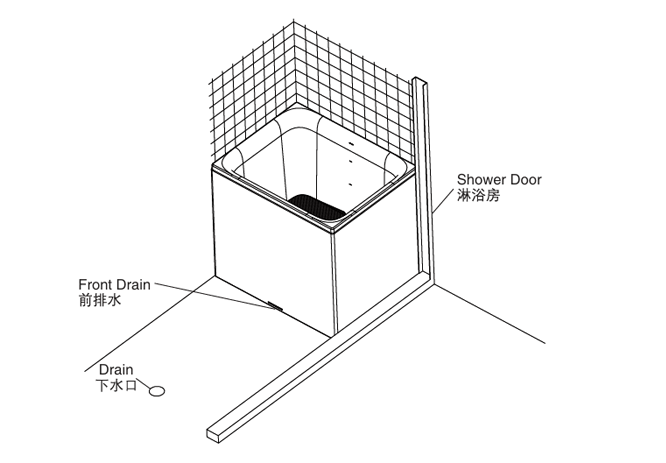 Shower Door
淋浴房

Front Drain
前排水

Drain
下水口