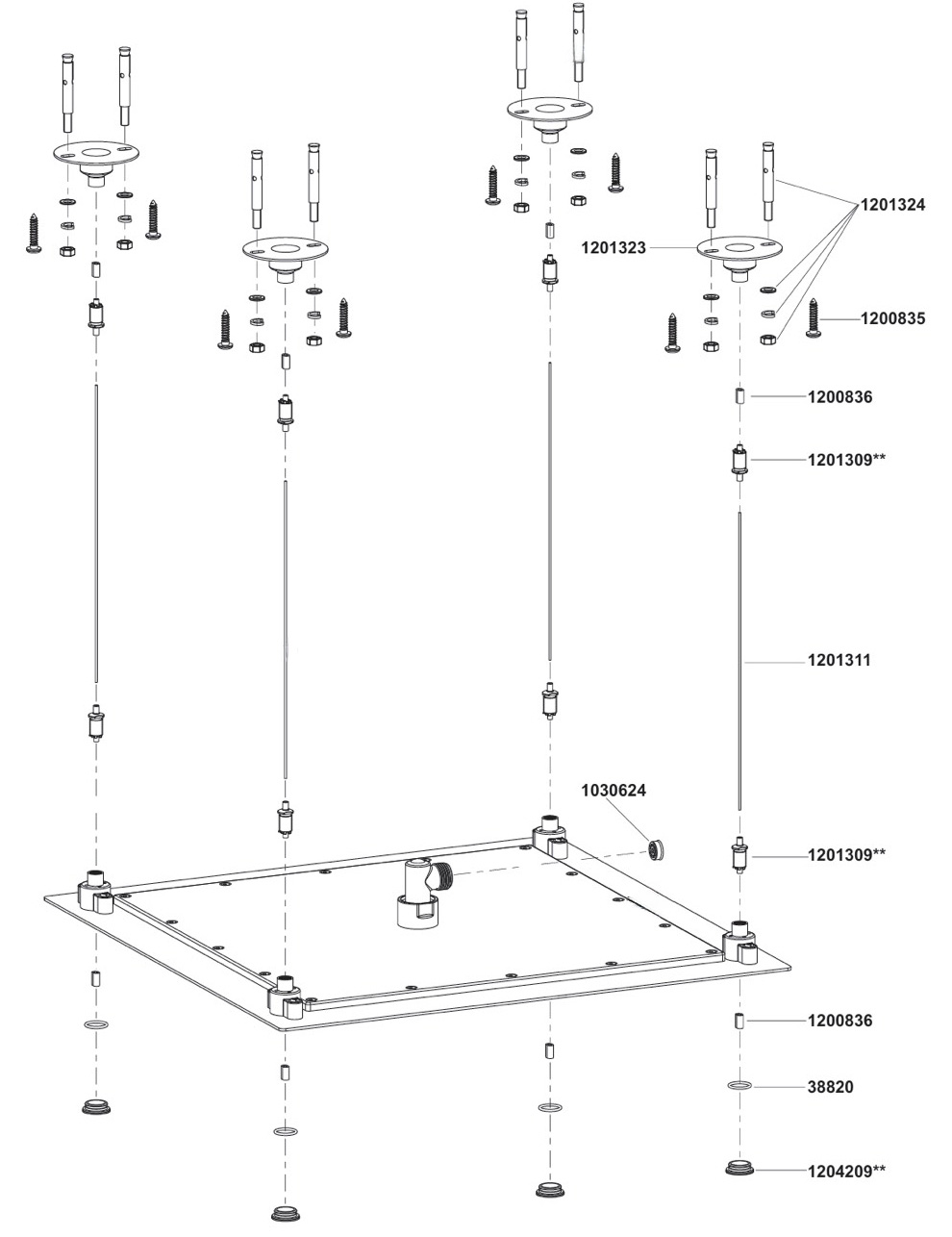 1201324
1201323
1200835
1200836
1201309**
1201311
1030624
1201309**
1200836
38820
1204209**