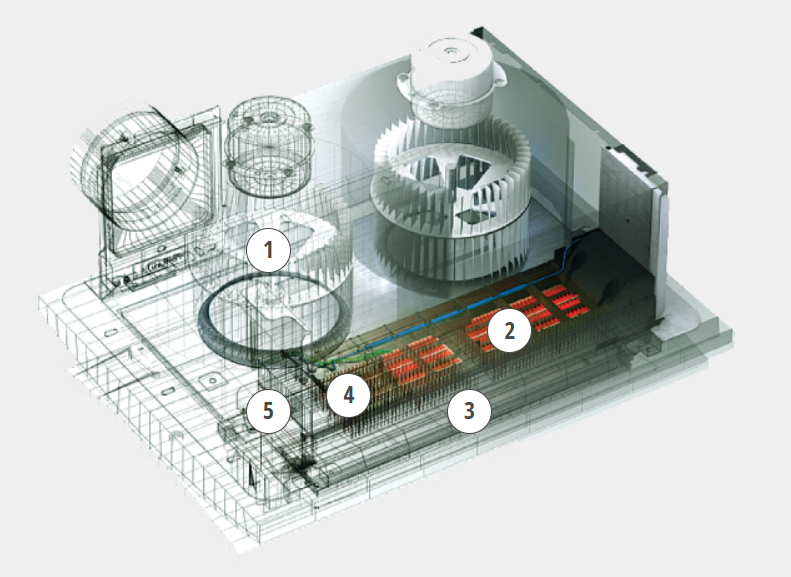 1
2
4
5
3