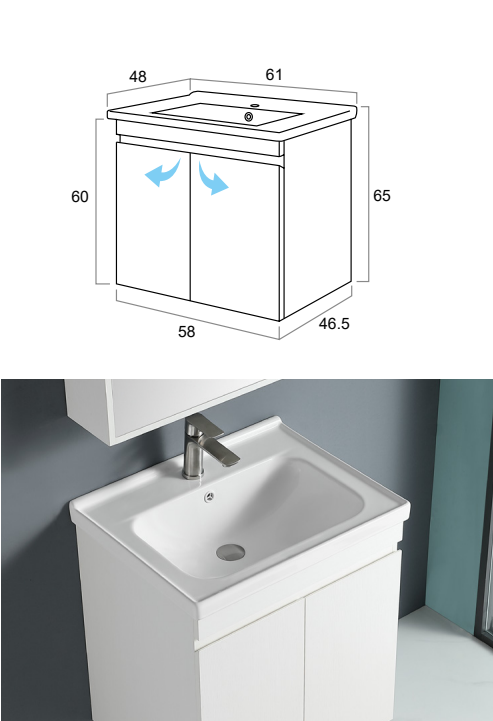 48
61
60
65
58
46.5