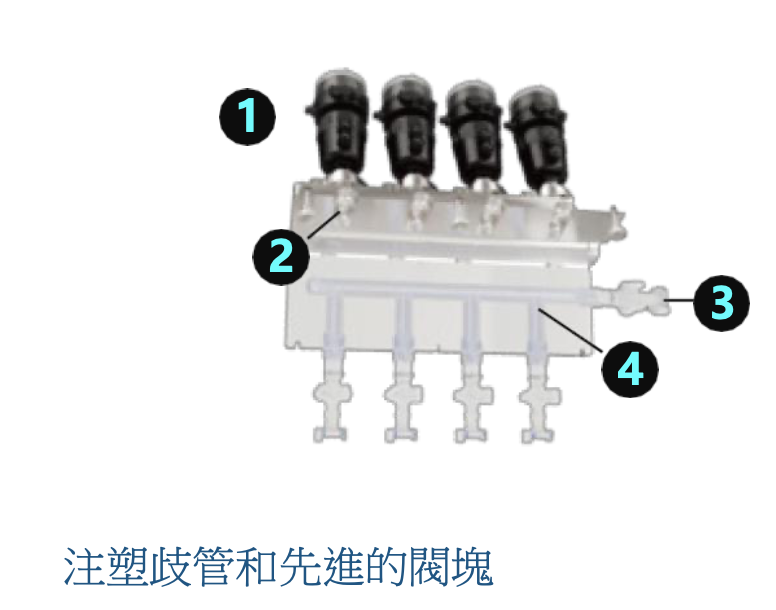 1
2
3
4

注塑歧管和先進的閥塊