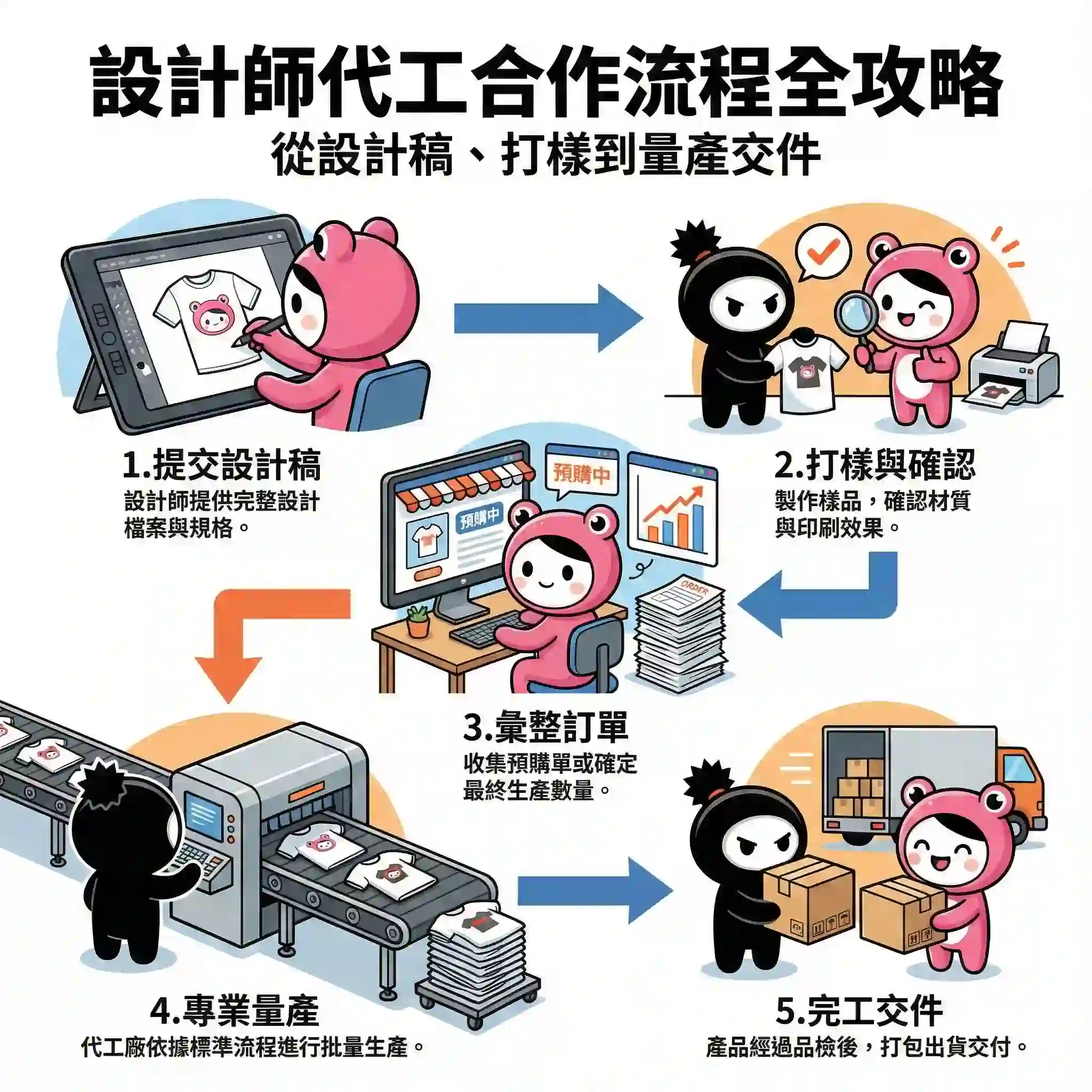 設計師代工合作流程全攻略
從設計稿、打樣到量產交件

1.提交設計稿
設計師提供完整設計檔案與規格。

2.打樣與確認
製作樣品，確認材質與印刷效果。

預購中

預購中

ORDER

3.彙整訂單
收集預購單或確定最終生產數量。

4.專業量產
代工廠依據標準流程進行批量生產。

5.完工交件
產品經過品檢後，打包出貨交付。