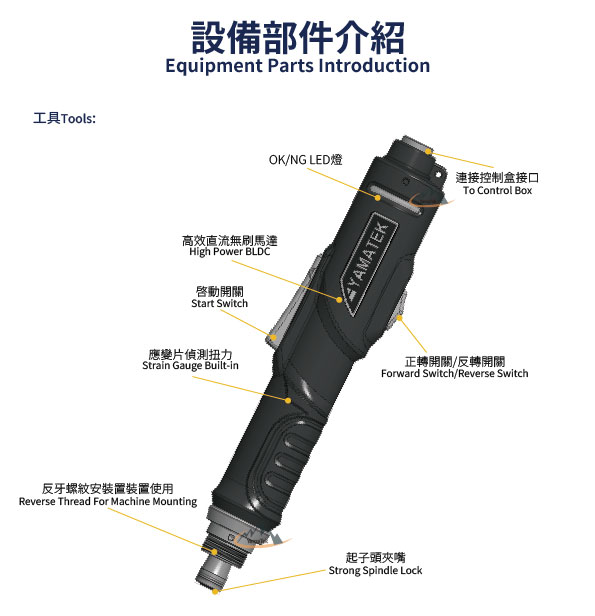 設備部件介紹
Equipment Parts Introduction

工具Tools:

OK/NG LED燈

連接控制盒接口
To Control Box

高效直流無刷馬達
High Power BLDC

YAMATEK

啓動開關
Start Switch

應變片偵測扭力
Strain Gauge Built-in

正轉開關/反轉開關
Forward Switch/Reverse Switch

反牙螺紋安裝置裝置使用
Reverse Thread For Machine Mounting

起子頭夾嘴
Strong Spindle Lock