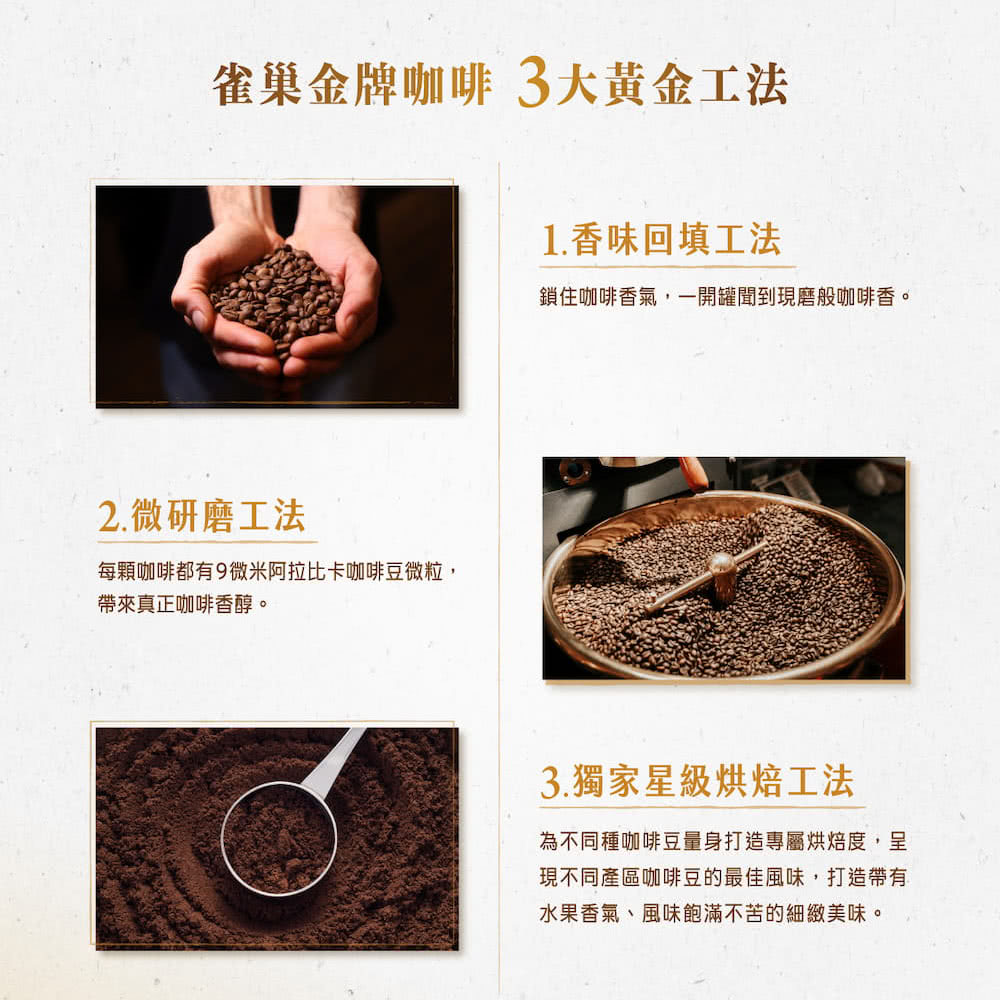 雀巢金牌咖啡 3大黃金工法

1.香味回填工法

鎖住咖啡香氣，一開罐聞到現磨般咖啡香。

2.微研磨工法

每顆咖啡都有9微米阿拉比卡咖啡豆微粒，帶來真正咖啡香醇。

3.獨家星級烘焙工法

為不同種咖啡豆量身打造專屬烘焙度，呈現不同產區咖啡豆的最佳風味，打造帶有水果香氣、風味飽滿不苦的細緻美味。