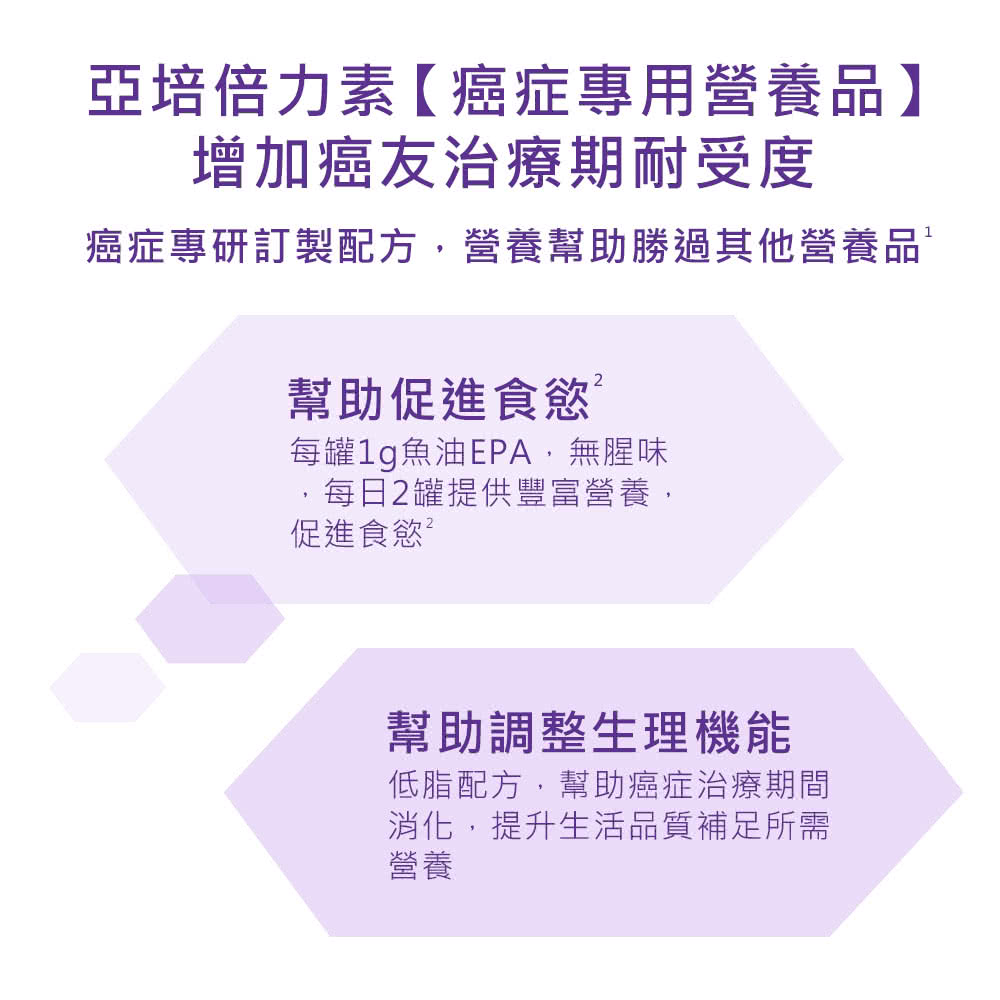 亞培倍力素【癌症專用營養品】
增加癌友治療期耐受度

癌症專研訂製配方，營養幫助勝過其他營養品$^{1}$

幫助促進食慾$^{2}$

每罐1g魚油EPA，無腥味，每日2罐提供豐富營養，促進食慾$^{2}$

幫助調整生理機能

低脂配方，幫助癌症治療期間消化，提升生活品質補足所需營養