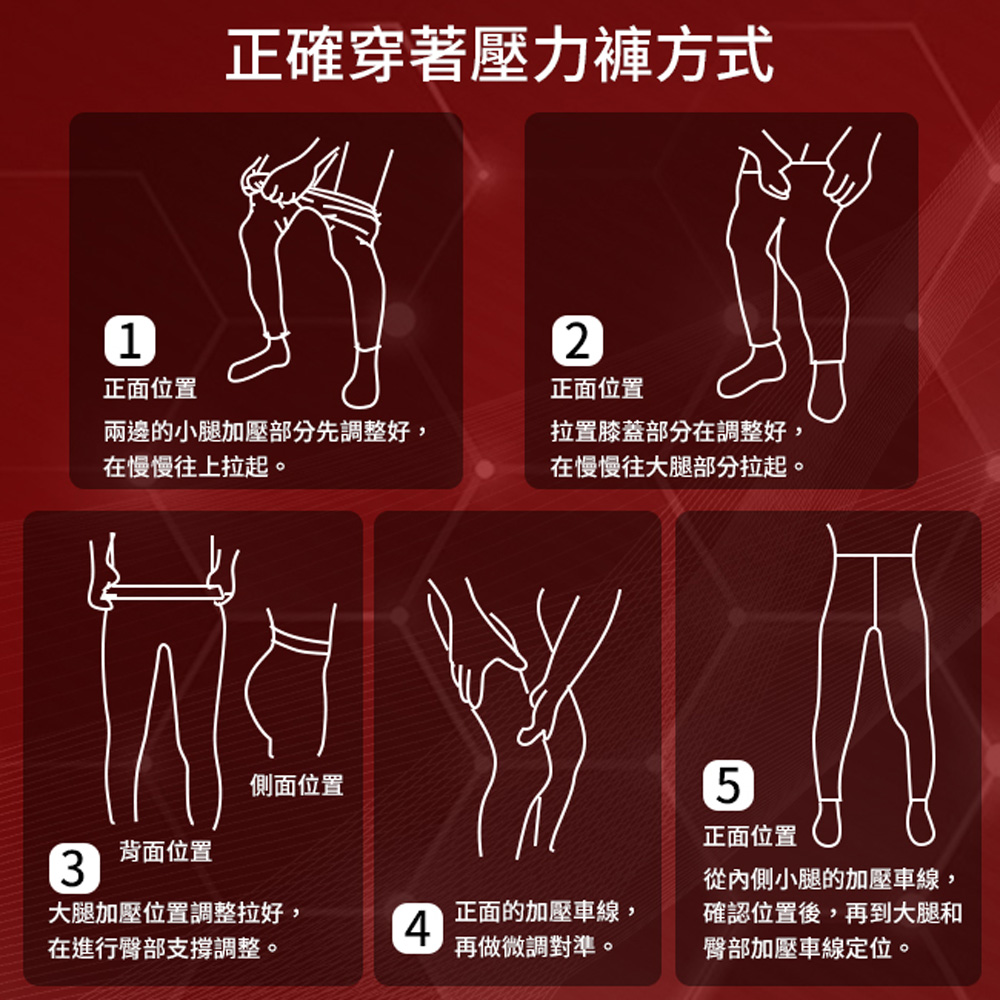 正確穿著壓力褲方式

1
正面位置
兩邊的小腿加壓部分先調整好，在慢慢往上拉起。

2
正面位置
拉置膝蓋部分在調整好，在慢慢往大腿部分拉起。

側面位置
背面位置
3
大腿加壓位置調整拉好，在進行臀部支撐調整。

4
正面的加壓車線，再做微調對準。

5
正面位置
從內側小腿的加壓車線，確認位置後，再到大腿和臀部加壓車線定位。