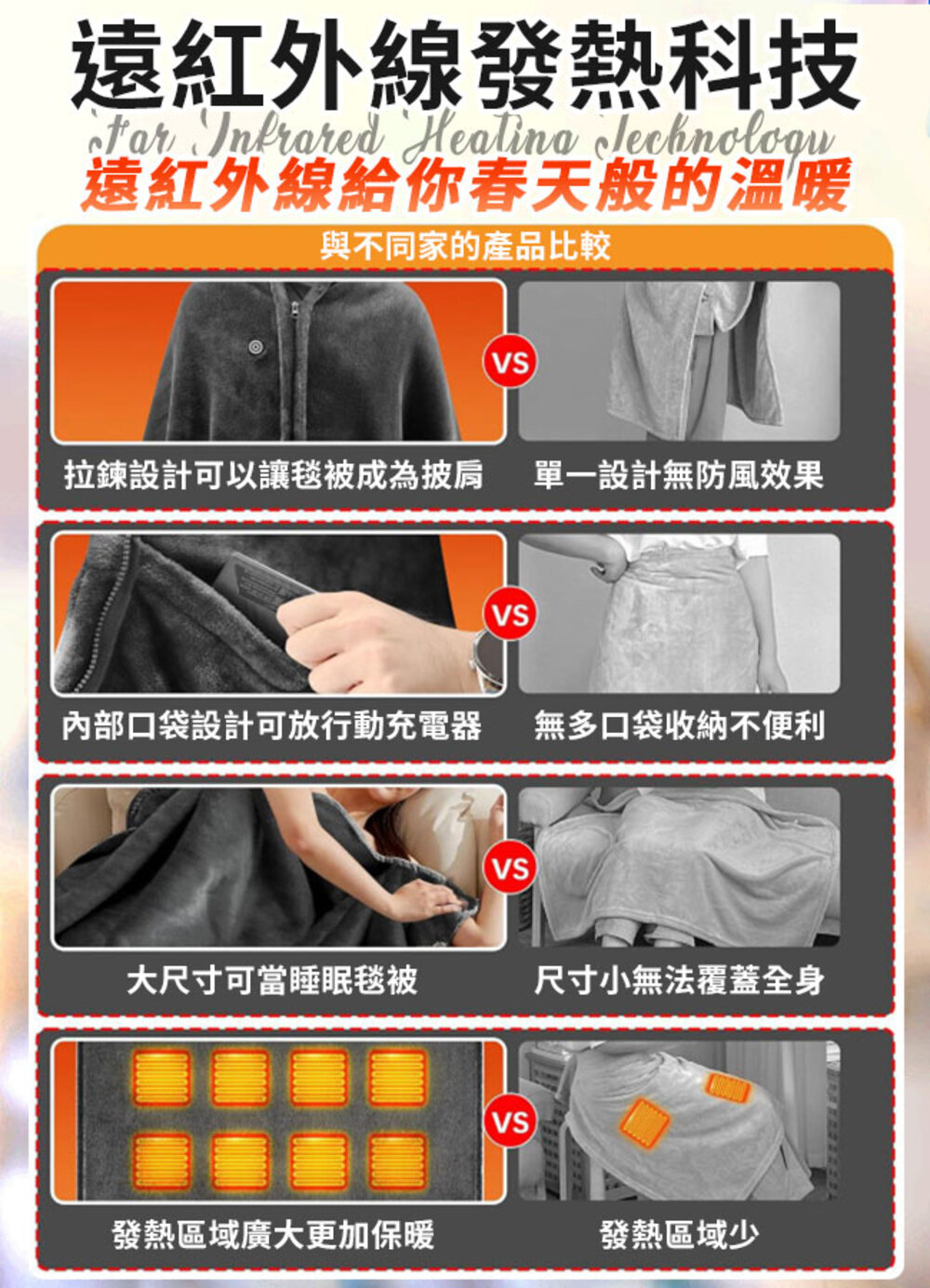 遠紅外線發熱科技
Far Infrared Heating Technology
遠紅外線給你春天般的溫暖

與不同家的產品比較

VS
拉鍊設計可以讓毯被成為披肩
單一設計無防風效果

VS
內部口袋設計可放行動充電器
無多口袋收納不便利

VS
大尺寸可當睡眠毯被
尺寸小無法覆蓋全身

VS
發熱區域廣大更加保暖
發熱區域少